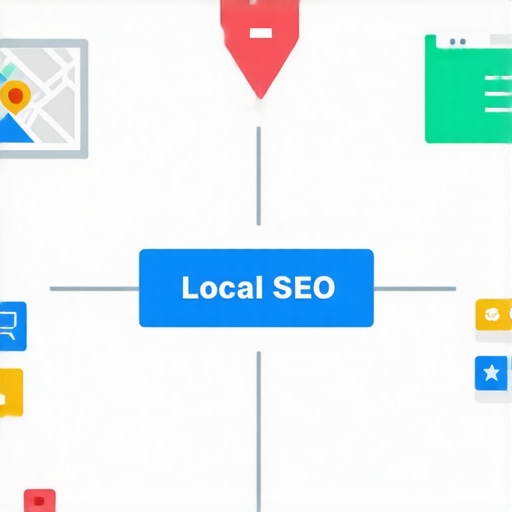 Local SEO